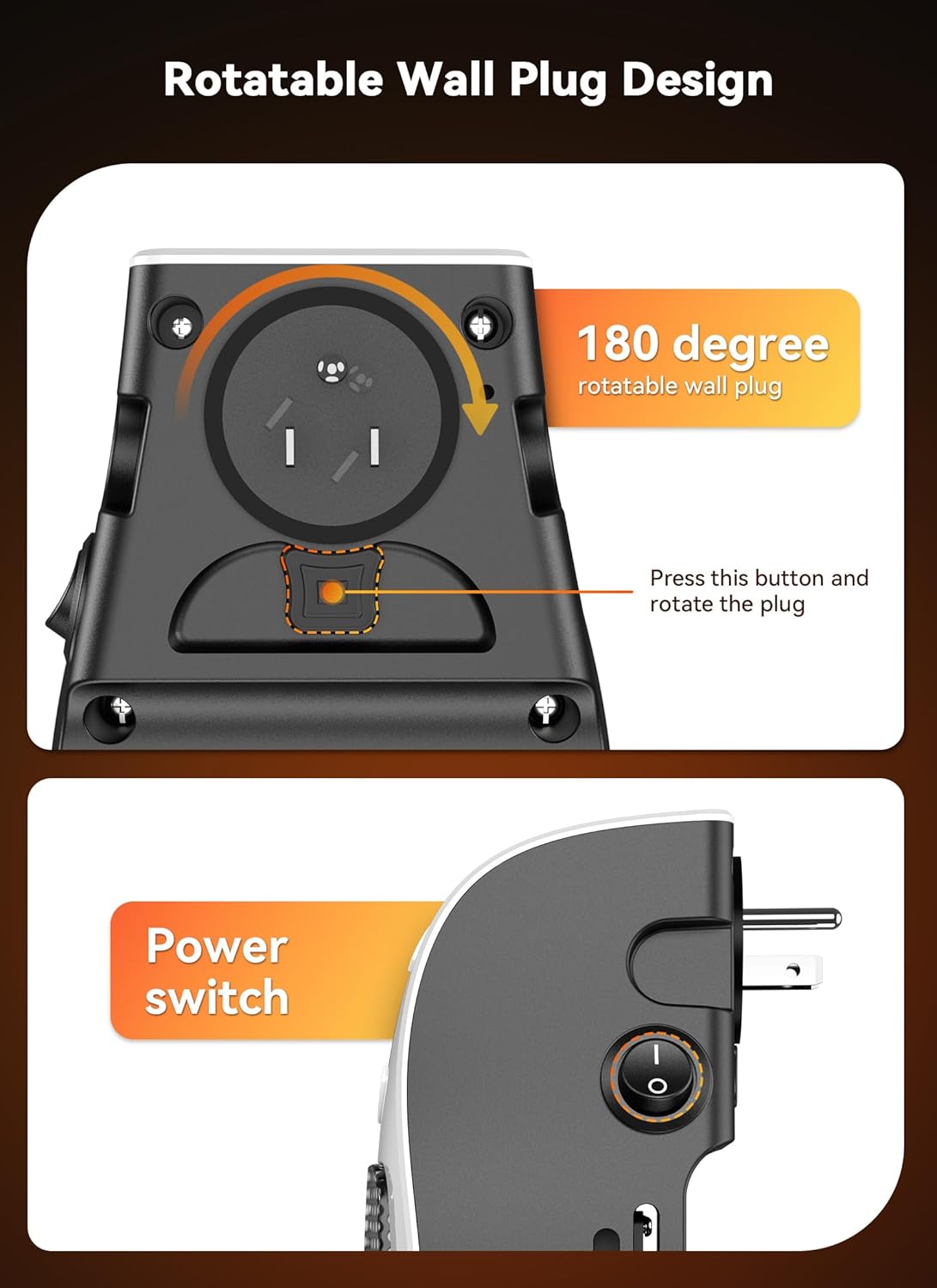 Rotatable Wall Plug Design

180 degree
rotatable wall plug

Press this button and rotate the plug

Power switch